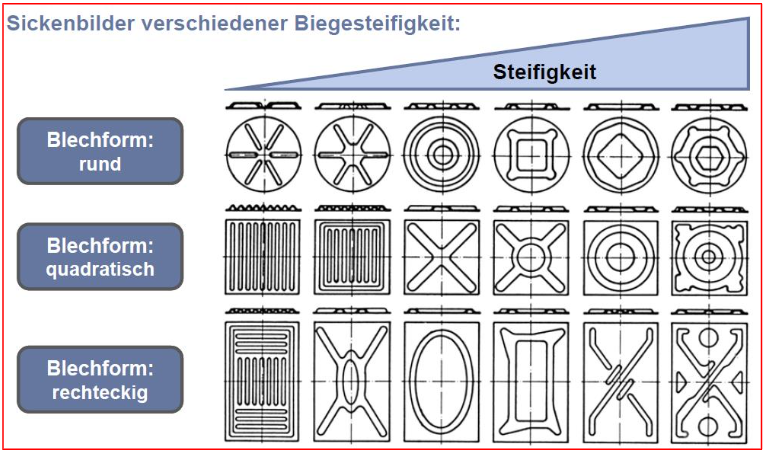 Sickenbilder verschiedener Biegesteifigkeit:

Steifigkeit

Blechform: rund

Blechform: quadratisch

Blechform: rechteckig