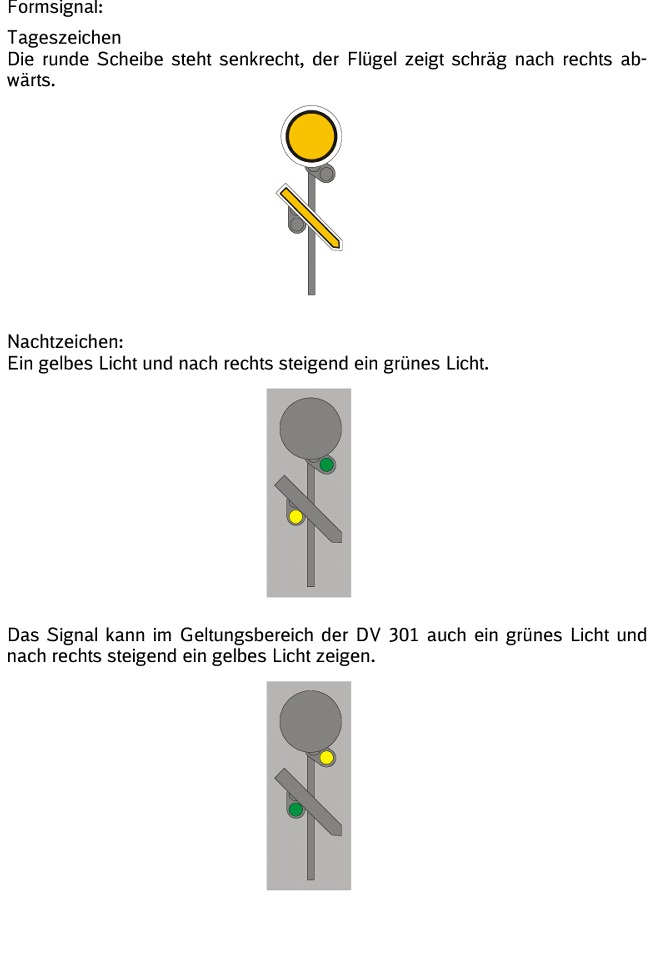 Formsignal:

Tageszeichen
Die runde Scheibe steht senkrecht, der Flügel zeigt schräg nach rechts abwärts.

Nachtzeichen:
Ein gelbes Licht und nach rechts steigend ein grünes Licht.

Das Signal kann im Geltungsbereich der DV 301 auch ein grünes Licht und nach rechts steigend ein gelbes Licht zeigen.