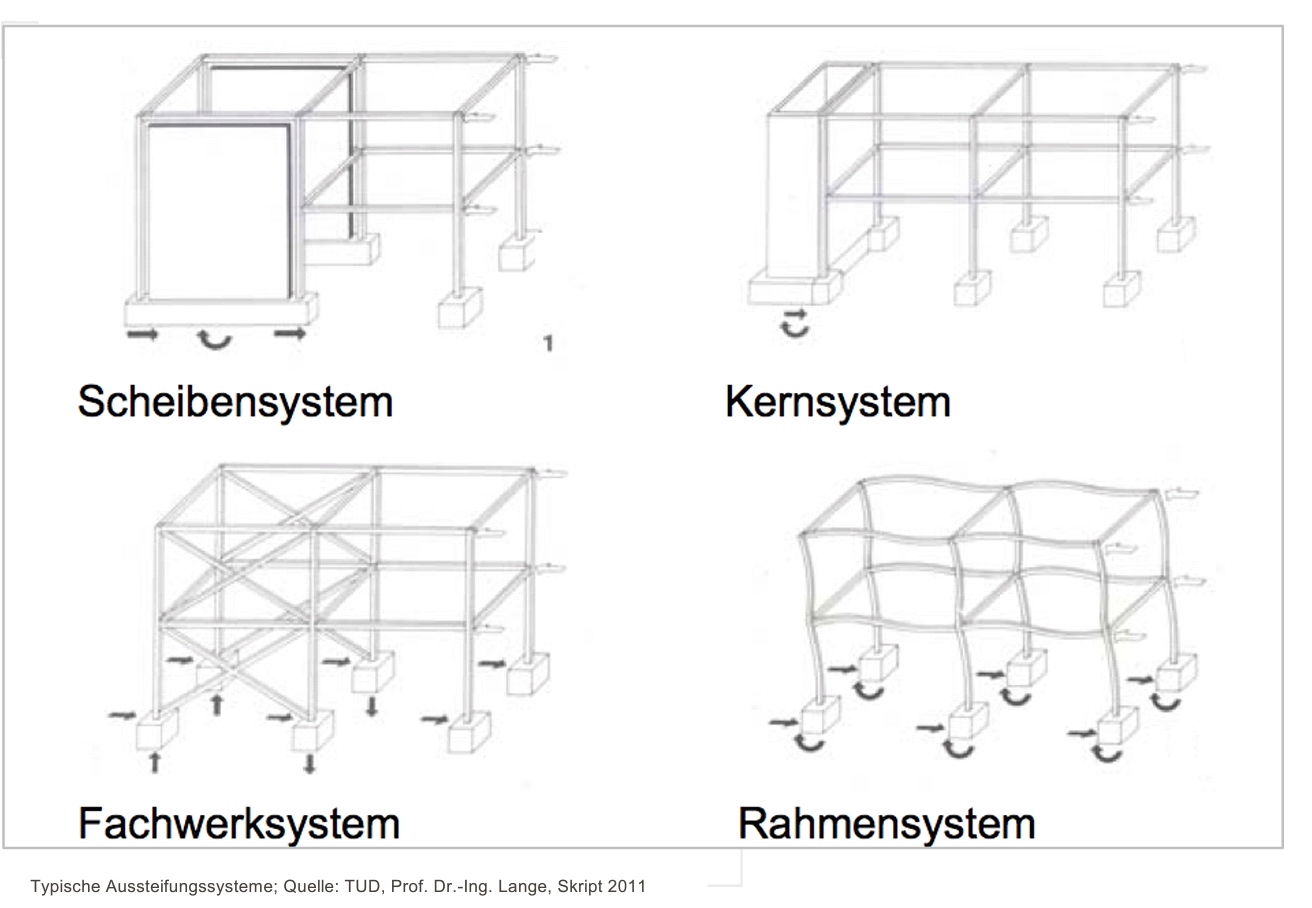 1

Scheibensystem

Kernsystem

Fachwerksystem

Rahmensystem

Typische Aussteifungssysteme; Quelle: TUD, Prof. Dr.-Ing. Lange, Skript 2011