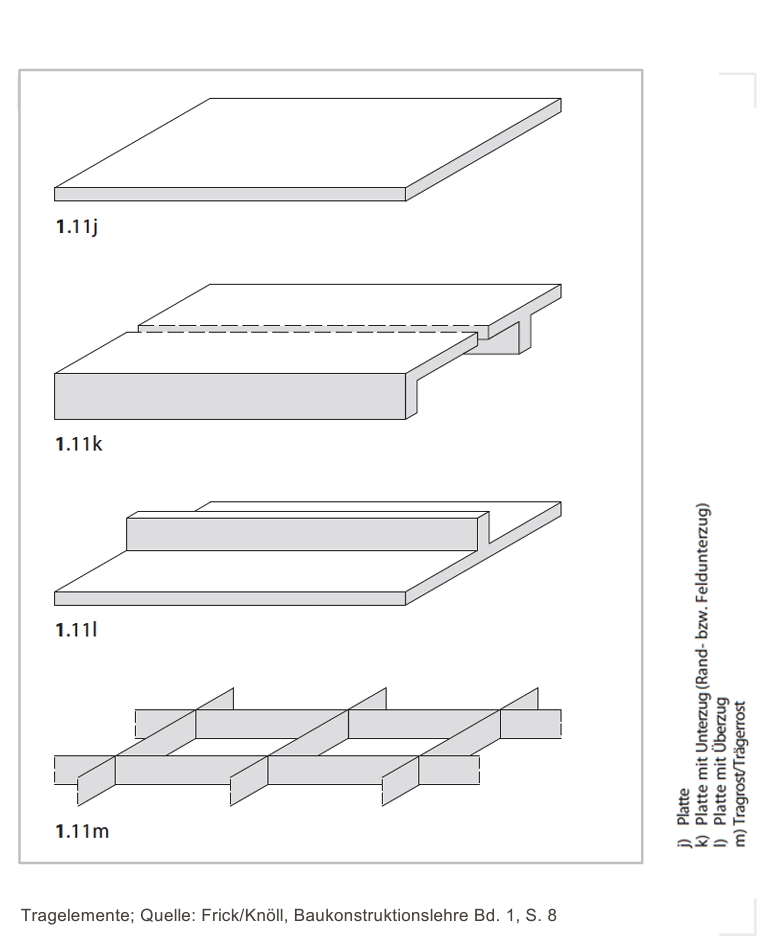 1.11j

1.11k

1.11l

1.11m

j) Platte
k) Platte mit Unterzug (Rand- bzw. Feldunterzug)
l) Platte mit Überzug
m) Tragrost/Trägerrost

Tragelemente; Quelle: Frick/Knöll, Baukonstruktionslehre Bd. 1, S. 8