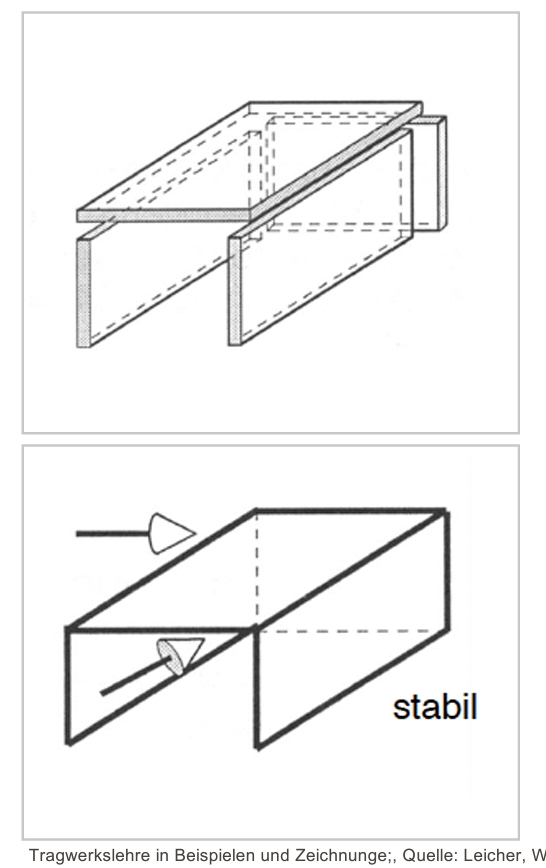 stabil

Tragwerkslehre in Beispielen und Zeichnunge;, Quelle: Leicher, W