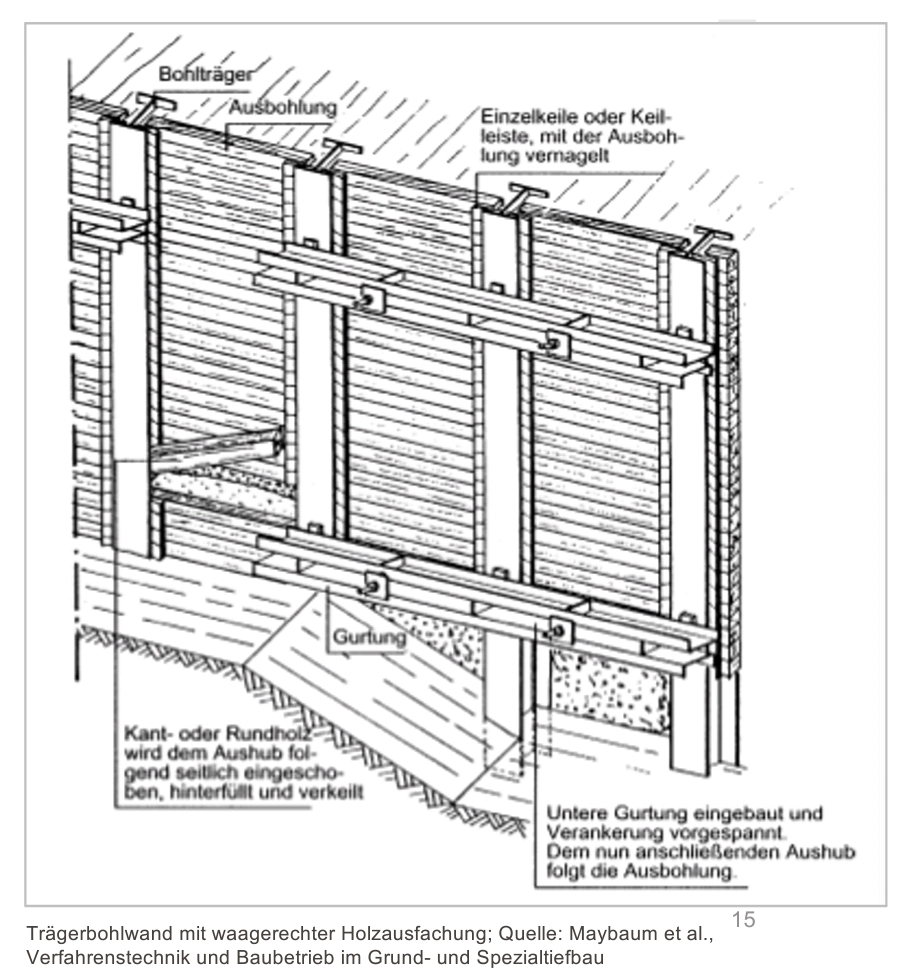 Bohlträger

Ausbohlung

Einzelkeile oder Keilleiste, mit der Ausbohlung vernagelt

Gurtung

Kant- oder Rundholz wird dem Aushub folgend seitlich eingeschoben, hinterfüllt und verkeilt

Untere Gurtung eingebaut und Verankerung vorgespannt. Dem nun anschließenden Aushub folgt die Ausbohlung.

Trägerbohlwand mit waagerechter Holzausfachung; Quelle: Maybaum et al., Verfahrenstechnik und Baubetrieb im Grund- und Spezialtiefbau

15