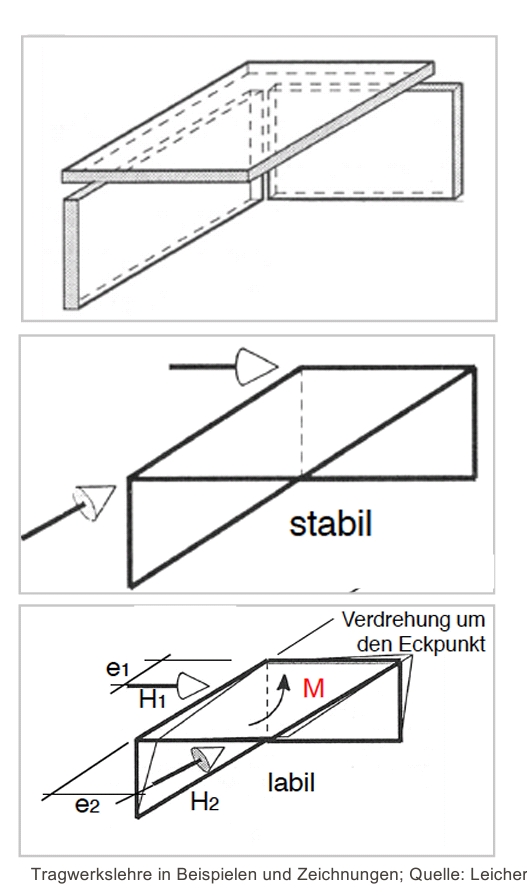 stabil

Verdrehung um den Eckpunkt

$e_1$

$H_1$

M

labil

$e_2$

$H_2$

Tragwerkslehre in Beispielen und Zeichnungen; Quelle: Leicher